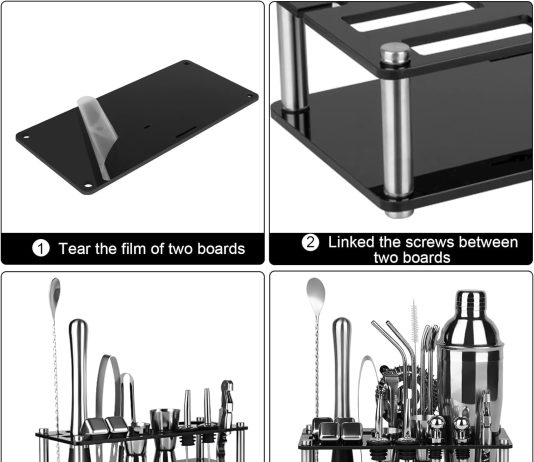 1 Tear the film of two boards

2 Linked the screws between two boards