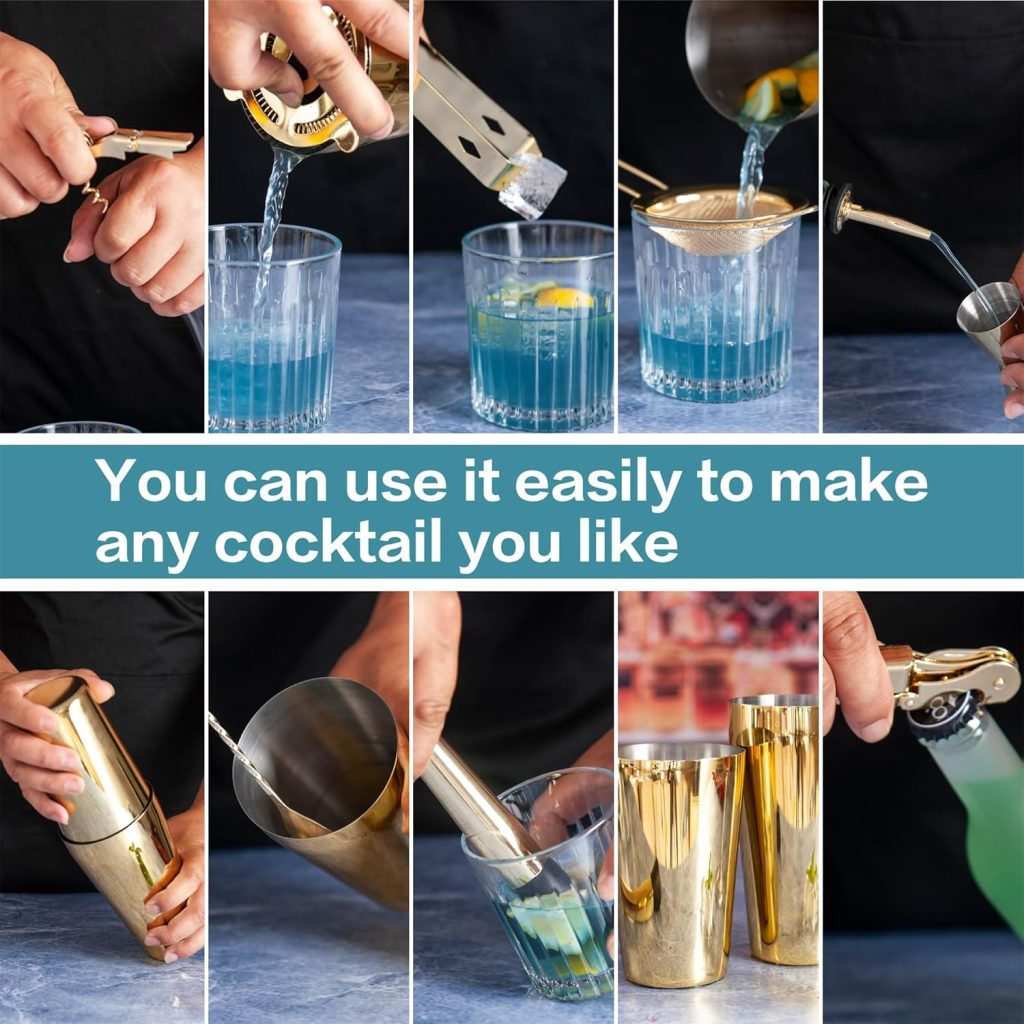 You can use it easily to make any cocktail you like