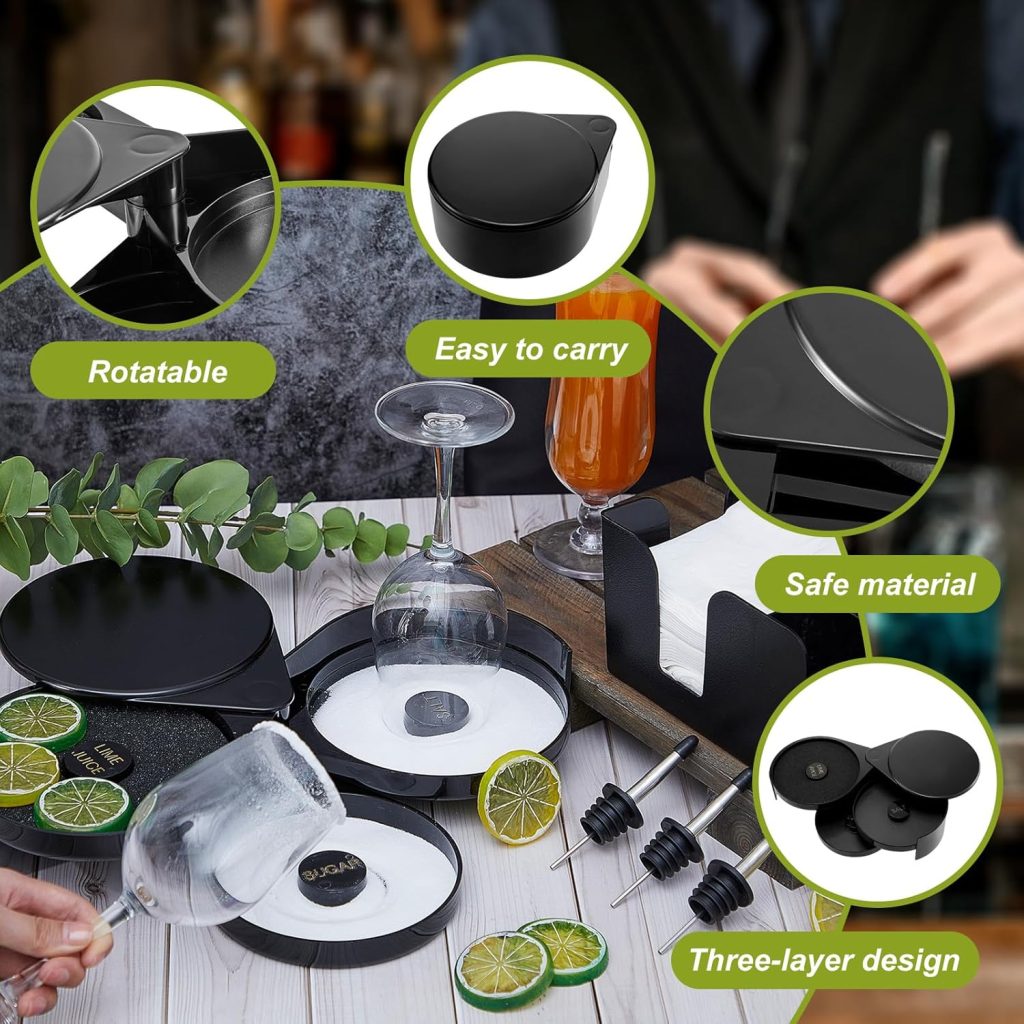 Rotatable

Easy to carry

Safe material

Three-layer design

LIME JUICE

SALT

SUGAR