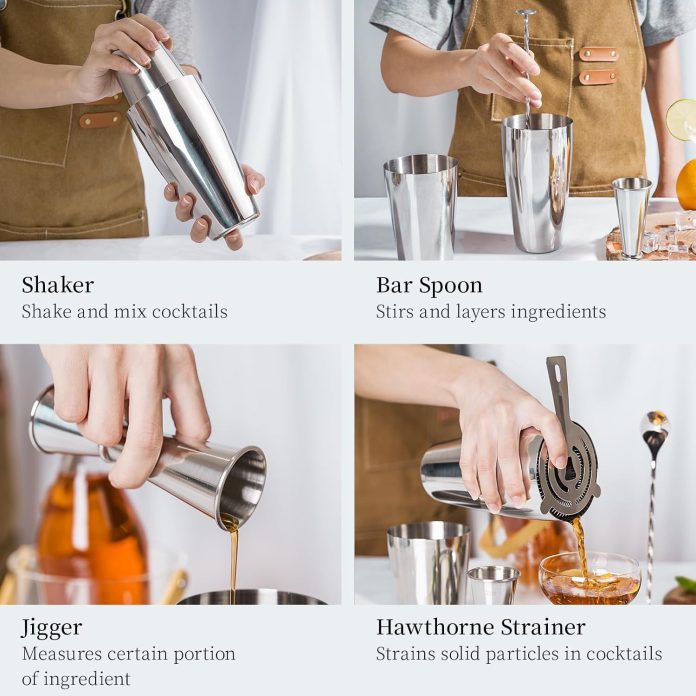 Shaker
Shake and mix cocktails

Bar Spoon
Stirs and layers ingredients

Jigger
Measures certain portion of ingredient

Hawthorne Strainer
Strains solid particles in cocktails