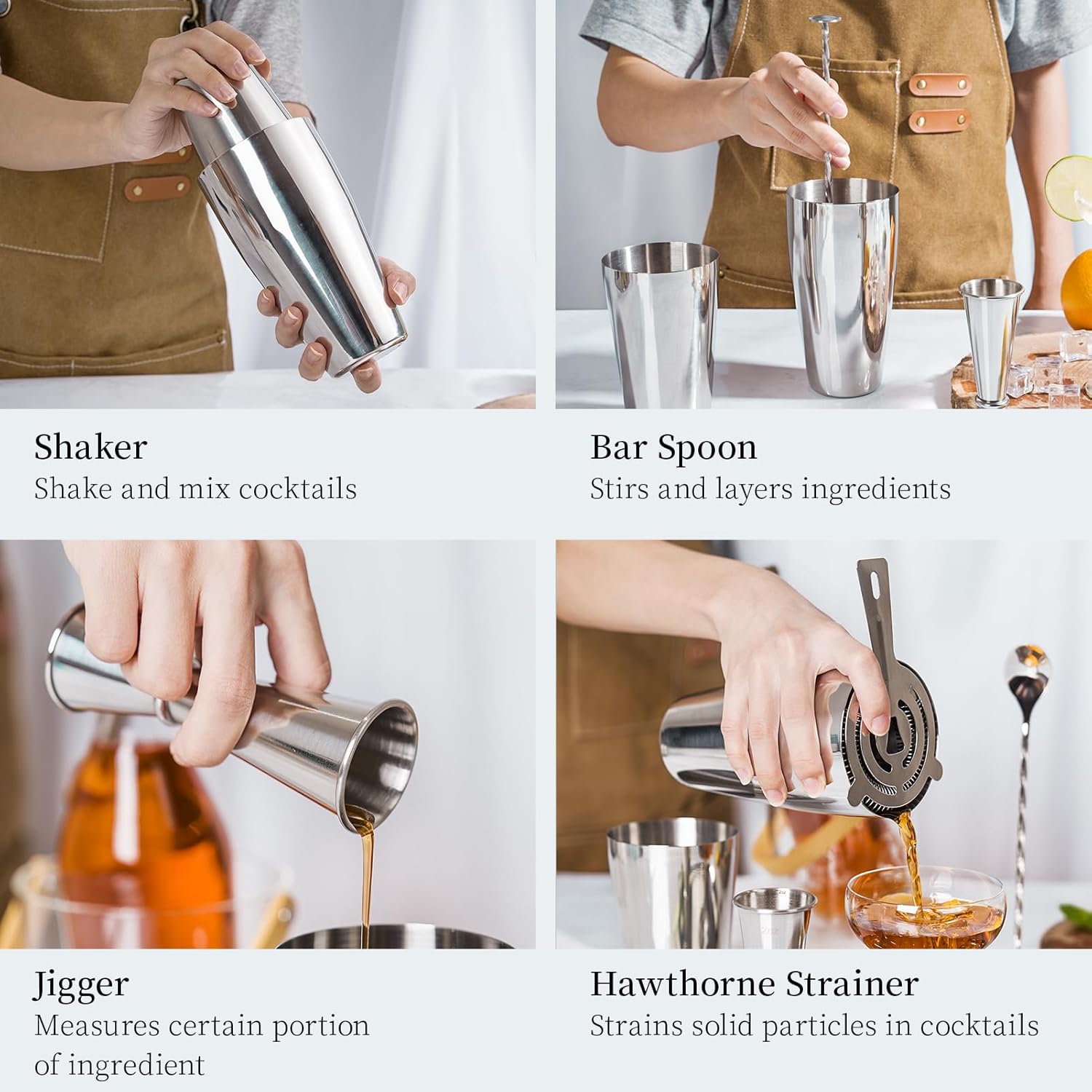 Shaker
Shake and mix cocktails

Bar Spoon
Stirs and layers ingredients

Jigger
Measures certain portion of ingredient

Hawthorne Strainer
Strains solid particles in cocktails